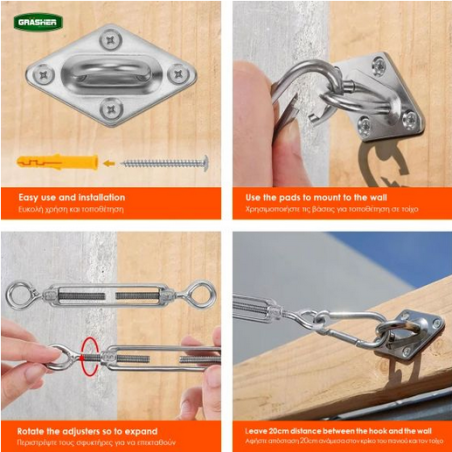 GRASHER

Easy use and installation
Ευκολή χρήση και τοποθέτηση

Use the pads to mount to the wall
Χρησιμοποιήστε τις βάσεις για τοποθέτηση σε τοίχο

Rotate the adjusters so to expand
Περιστρέψτε τους σφυκτήρες για να επεκταθούν

Leave 20cm distance between the hook and the wall
Αφήστε απόσταση 20cm ανάμεσα στον κρίκο του πανιού και τον τοίχο